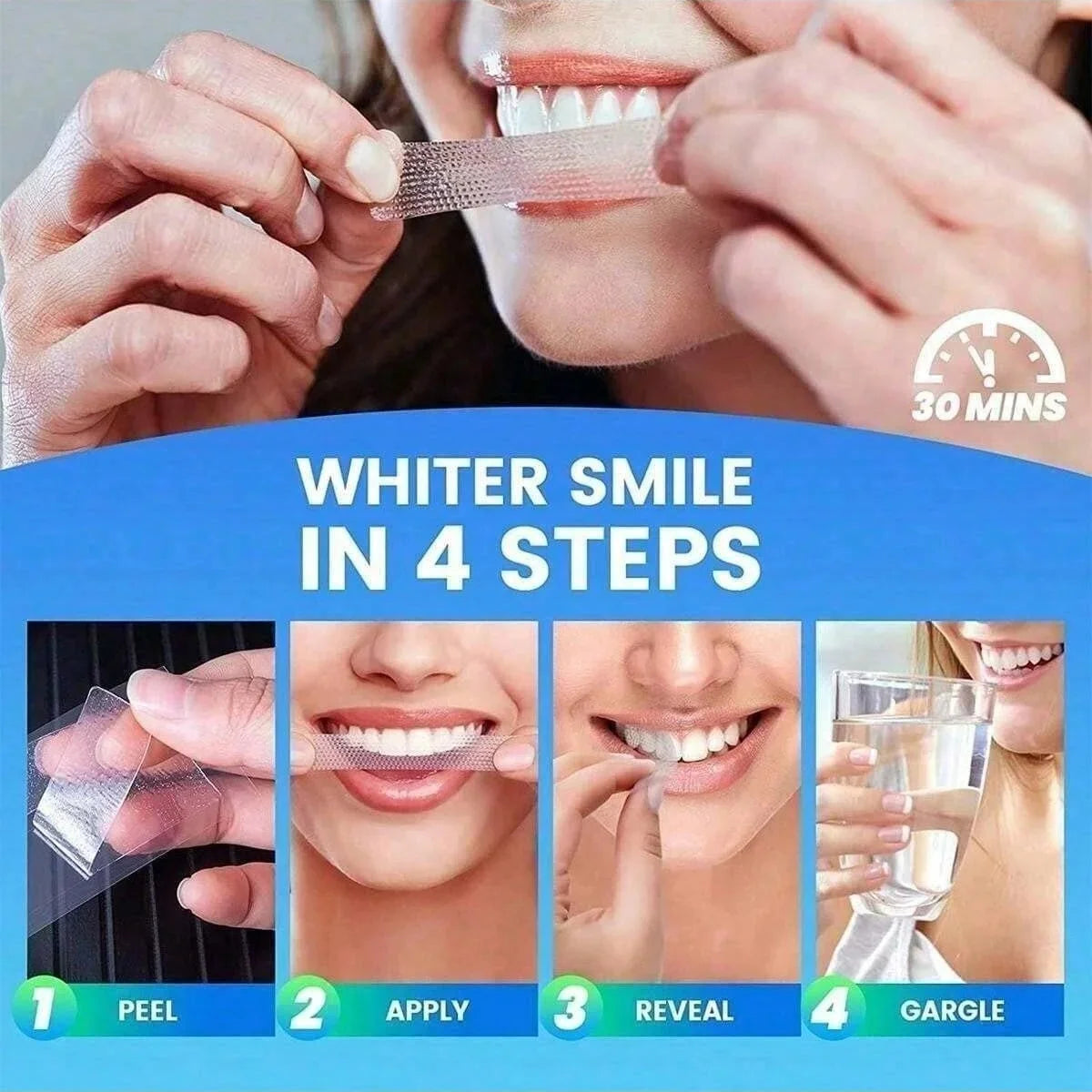 30 MINS

WHITER SMILE
IN 4 STEPS

1 PEEL

2 APPLY

3 REVEAL

4 GARGLE